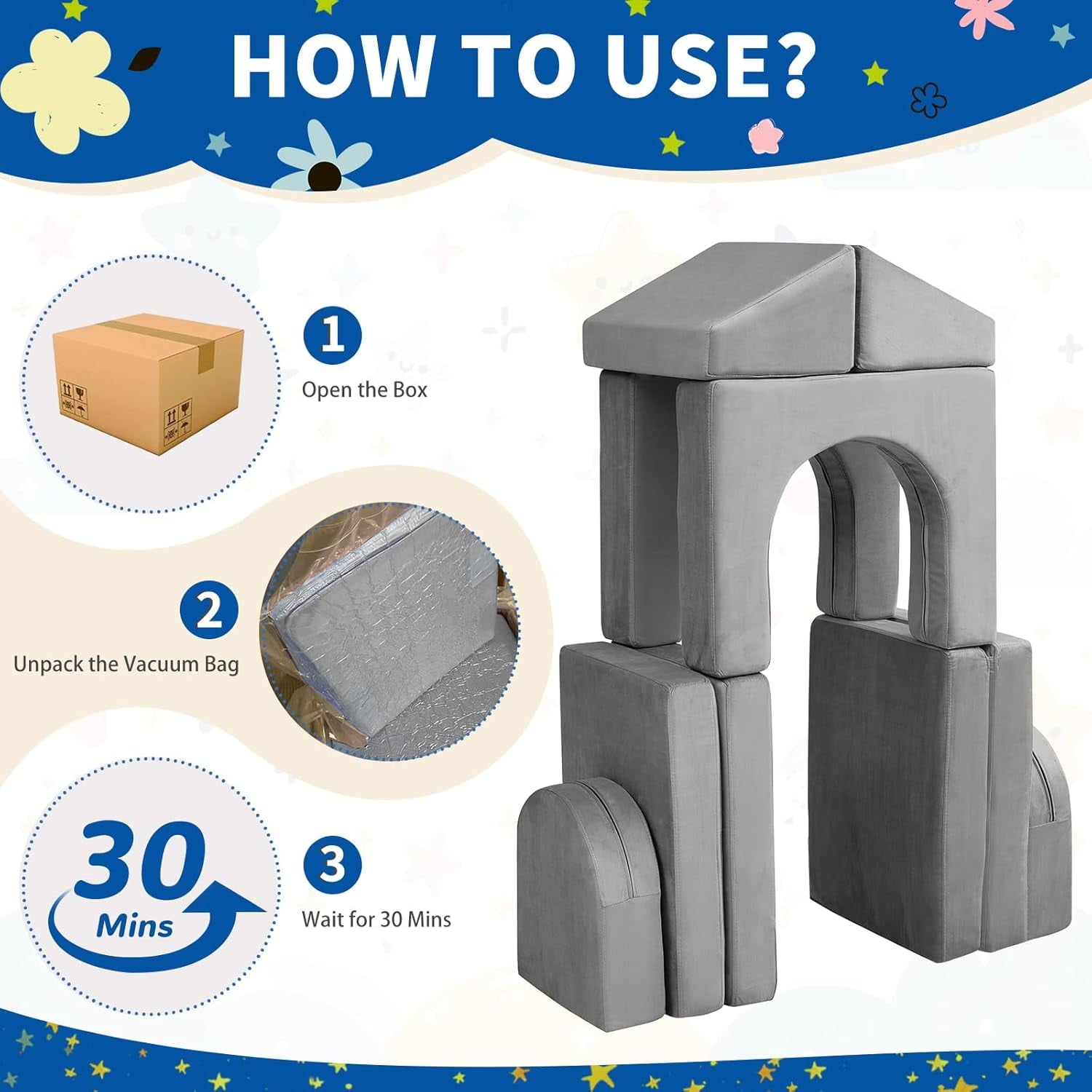 HOW TO USE?

1
Open the Box

2
Unpack the Vacuum Bag

30
Mins

3
Wait for 30 Mins